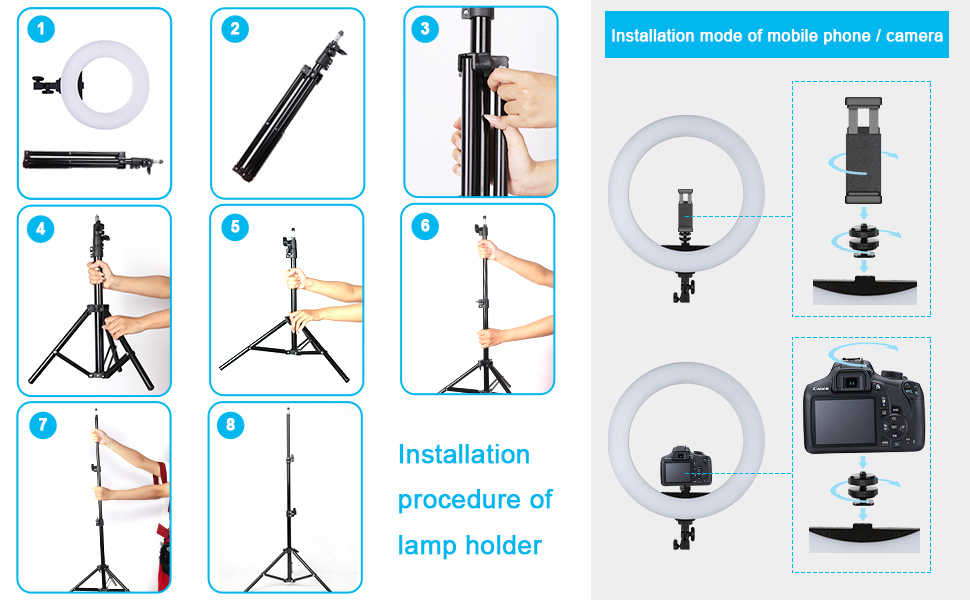 1
2
3
4
5
6
7
8

Installation procedure of lamp holder

Installation mode of mobile phone / camera

Canon